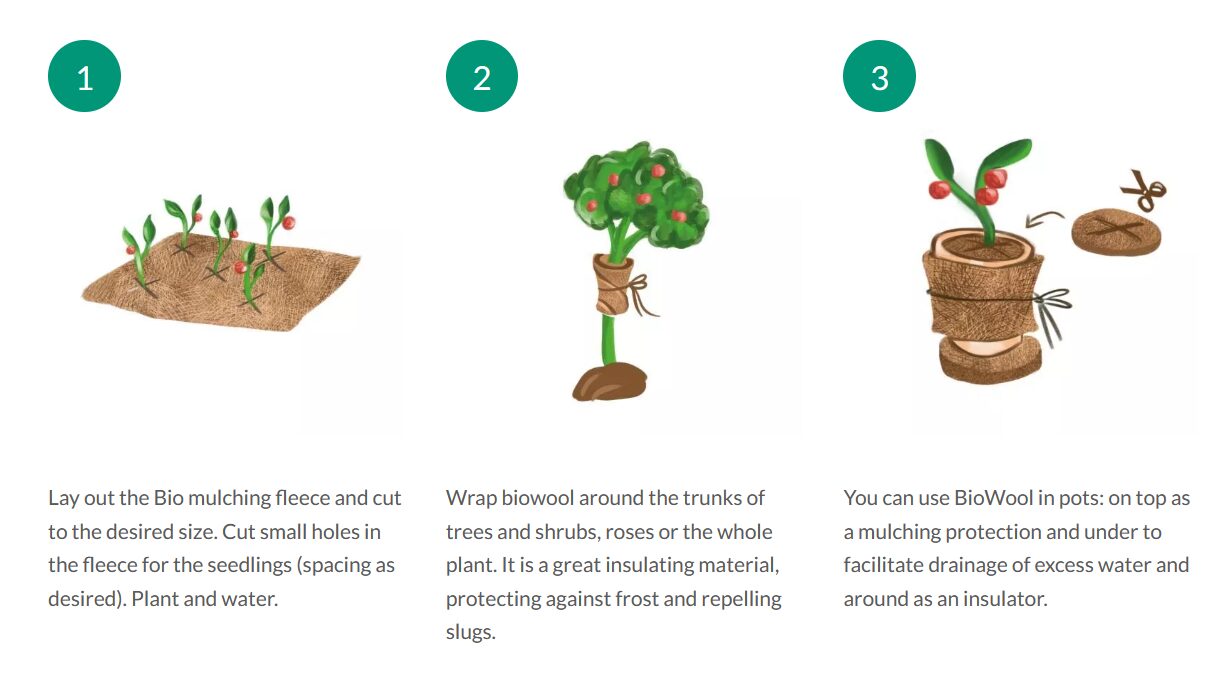 1

Lay out the Bio mulching fleece and cut to the desired size. Cut small holes in the fleece for the seedlings (spacing as desired). Plant and water.

2

Wrap biowool around the trunks of trees and shrubs, roses or the whole plant. It is a great insulating material, protecting against frost and repelling slugs.

3

You can use BioWool in pots: on top as a mulching protection and under to facilitate drainage of excess water and around as an insulator.